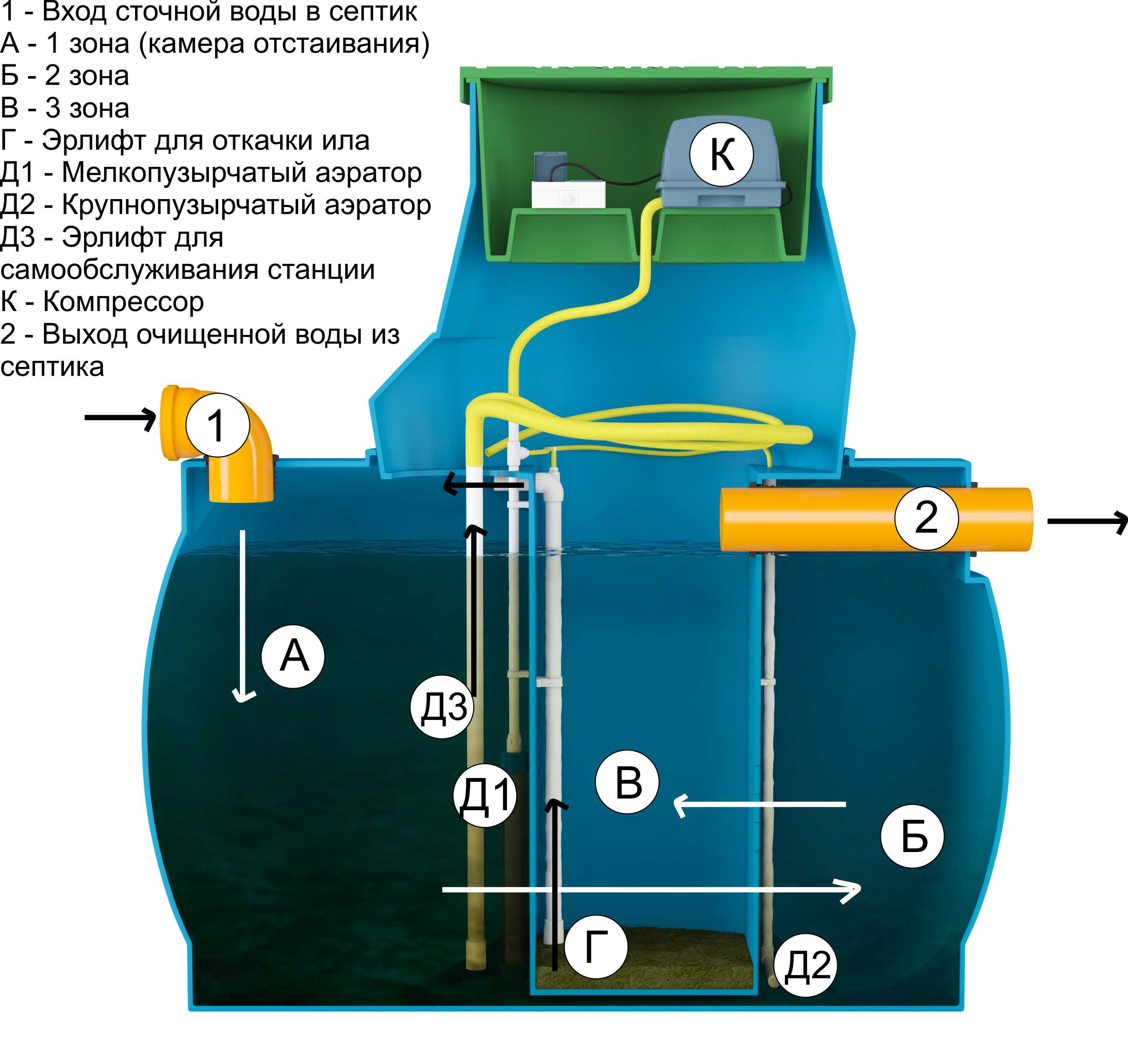 1 - Вход сточной воды в септик
А - 1 зона (камера отстаивания)
Б - 2 зона
В - 3 зона
Г - Эрлифт для откачки ила
Д1 - Мелкопузырчатый аэратор
Д2 - Крупнопузырчатый аэратор
Д3 - Эрлифт для самообслуживания станции
К - Компрессор
2 - Выход очищенной воды из септика

К
1
2
А
Д3
Д1
В
Б
Г
Д2